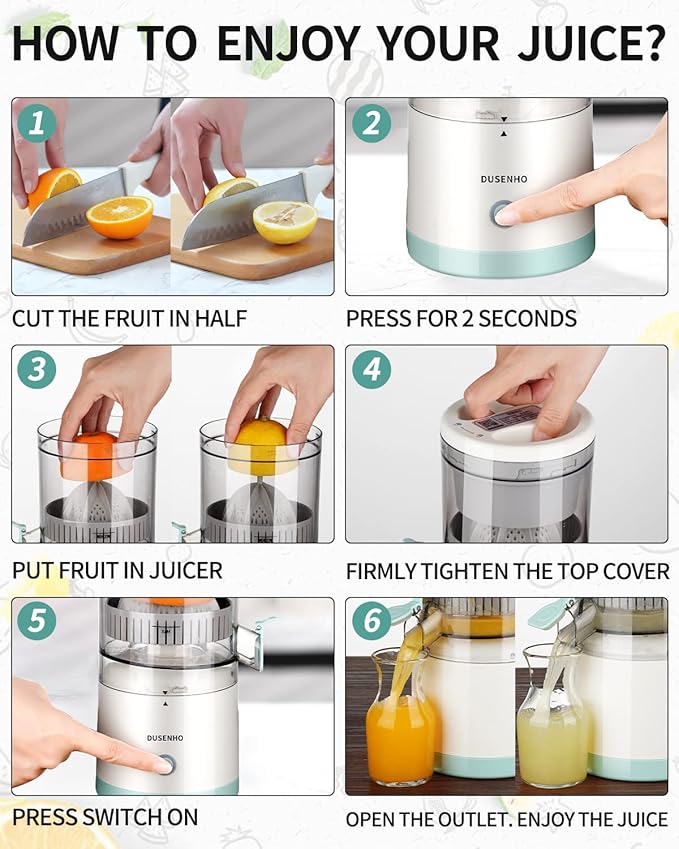 HOW TO ENJOY YOUR JUICE?

1

CUT THE FRUIT IN HALF

2

DUSENHO

PRESS FOR 2 SECONDS

3

PUT FRUIT IN JUICER

4

FIRMLY TIGHTEN THE TOP COVER

5

DUSENHO

PRESS SWITCH ON

6

OPEN THE OUTLET. ENJOY THE JUICE